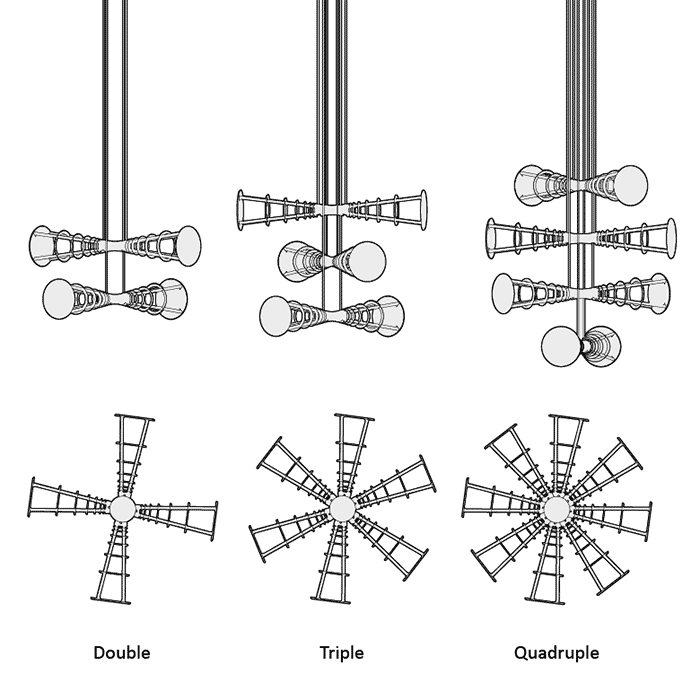 Double

Triple

Quadruple